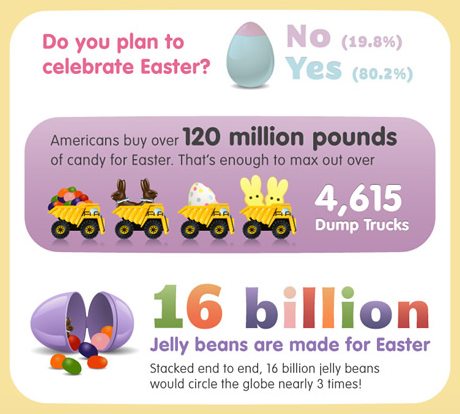 Do you plan to celebrate Easter?

No (19.8%)
Yes (80.2%)

Americans buy over 120 million pounds of candy for Easter. That's enough to max out over

4,615
Dump Trucks

16 billion
Jelly beans are made for Easter

Stacked end to end, 16 billion jelly beans would circle the globe nearly 3 times!